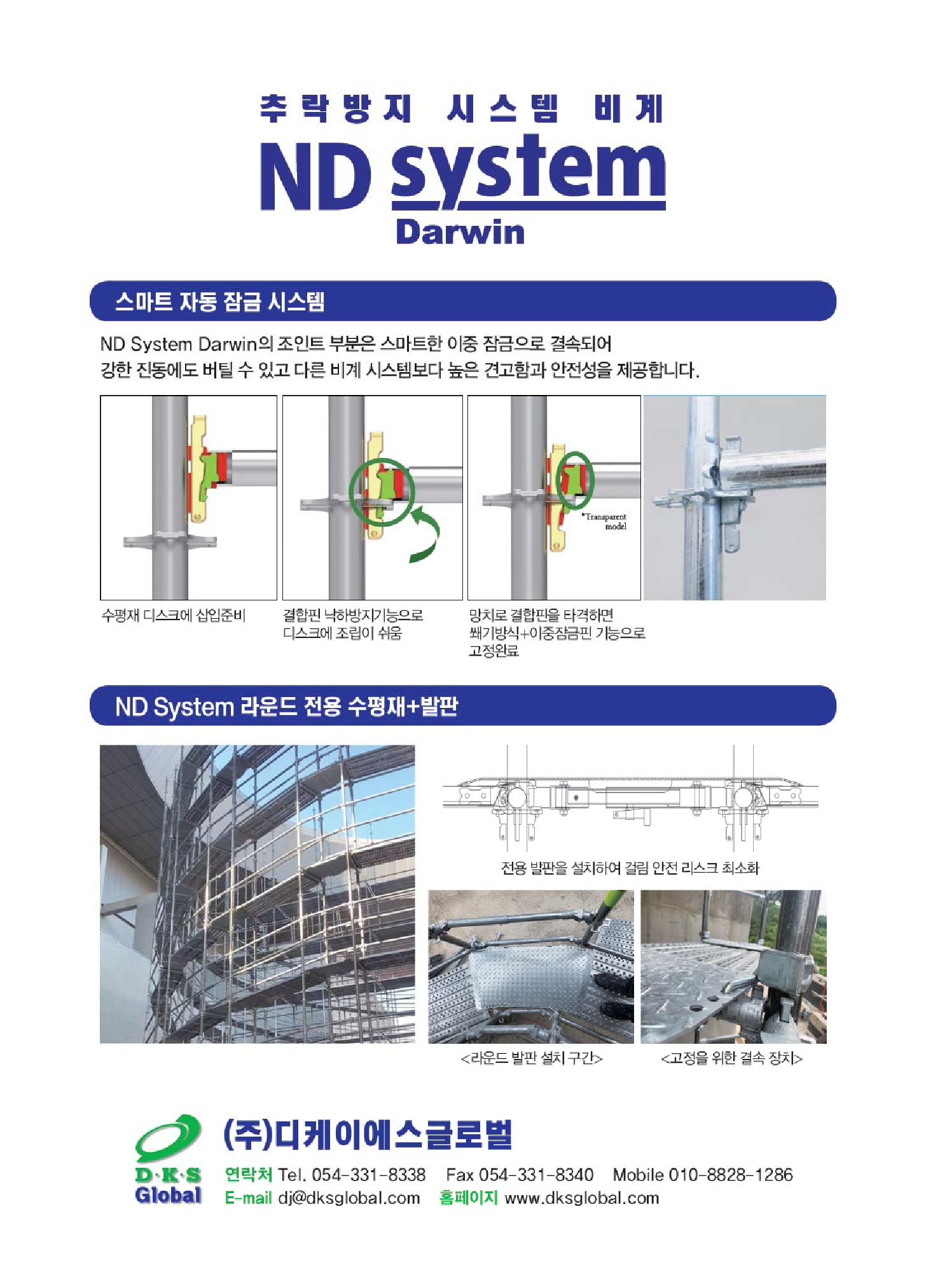 추락방지 시스템 비계

ND system

Darwin

스마트 자동 잠금 시스템

ND System Darwin의 조인트 부분은 스마트한 이중 잠금으로 결속되어 강한 진동에도 버틸 수 있고 다른 비계 시스템보다 높은 견고함과 안전성을 제공합니다.

*Transparent model

수평재 디스크에 삽입준비

결합핀 낙하방지기능으로 디스크에 조립이 쉬움

망치로 결합핀을 타격하면 쐐기방식+이중잠금핀 기능으로 고정완료

ND System 라운드 전용 수평재+발판

전용 발판을 설치하여 걸림 안전 리스크 최소화

<라운드 발판 설치 구간>

<고정을 위한 결속 장치>

D·K·S Global

(주)디케이에스글로벌

연락처 Tel. 054-331-8338 Fax 054-331-8340 Mobile 010-8828-1286

E-mail dj@dksglobal.com 홈페이지 www.dksglobal.com